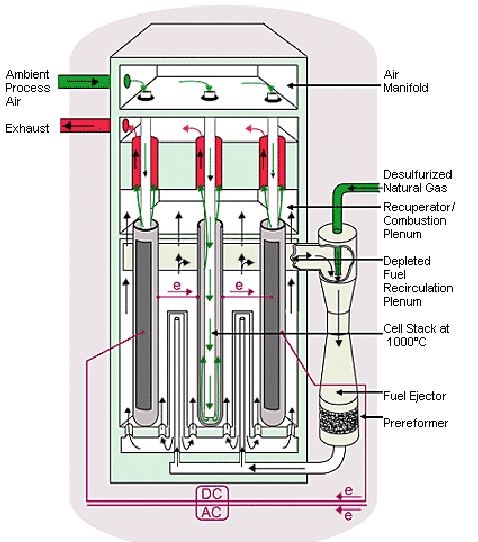 Ambient Process Air

Exhaust

Air Manifold

Desulfurized Natural Gas

Recuperator / Combustion Plenum

Depleted Fuel Recirculation Plenum

e

e

Cell Stack at 1000°C

Fuel Ejector

Prereformer

DC

AC

e

e