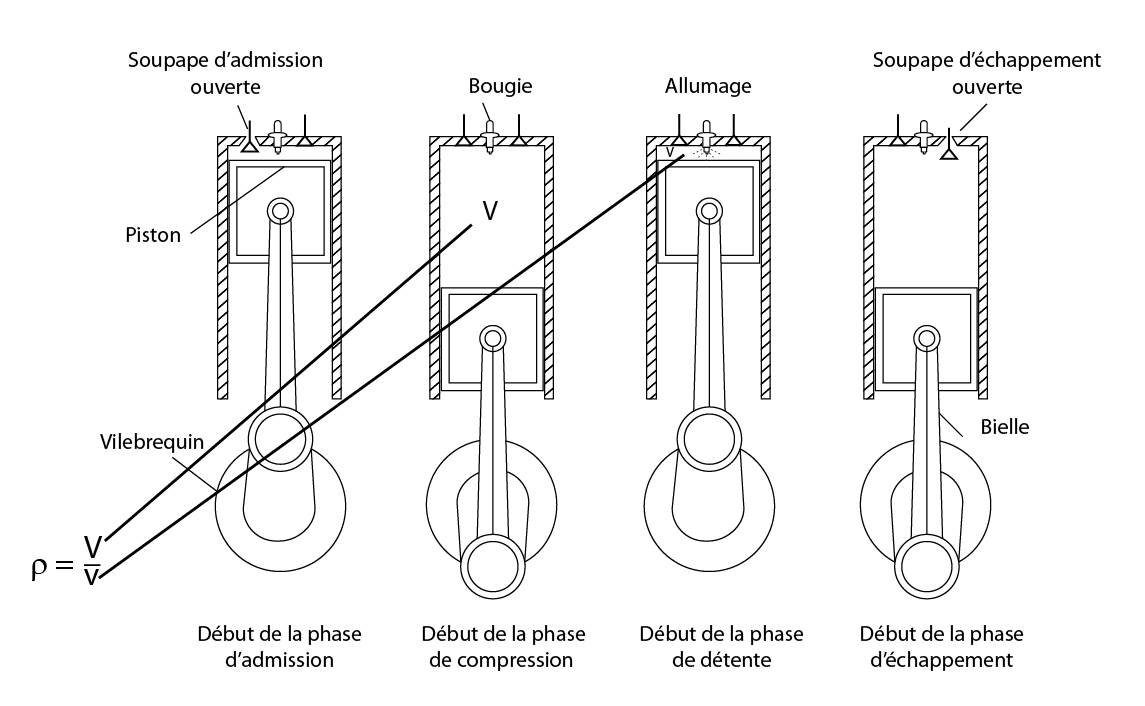 Soupape d'admission ouverte

Bougie

Allumage

Soupape d'échappement ouverte

Piston

V

v

Vilebrequin

Bielle

$\rho = \frac{V}{v}$

Début de la phase d'admission

Début de la phase de compression

Début de la phase de détente

Début de la phase d'échappement