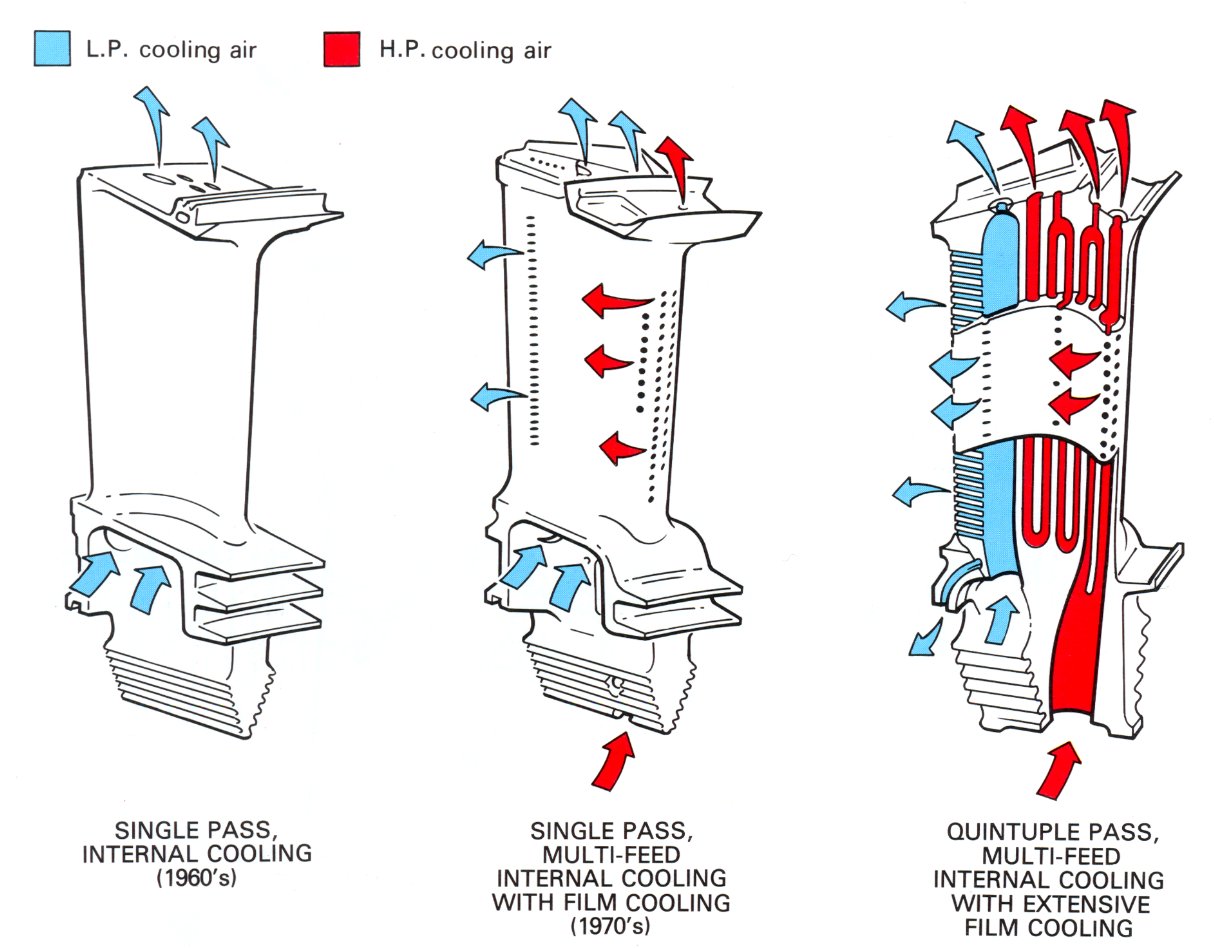 L.P. cooling air

H.P. cooling air

SINGLE PASS, INTERNAL COOLING (1960's)

SINGLE PASS, MULTI-FEED INTERNAL COOLING WITH FILM COOLING (1970's)

QUINTUPLE PASS, MULTI-FEED INTERNAL COOLING WITH EXTENSIVE FILM COOLING